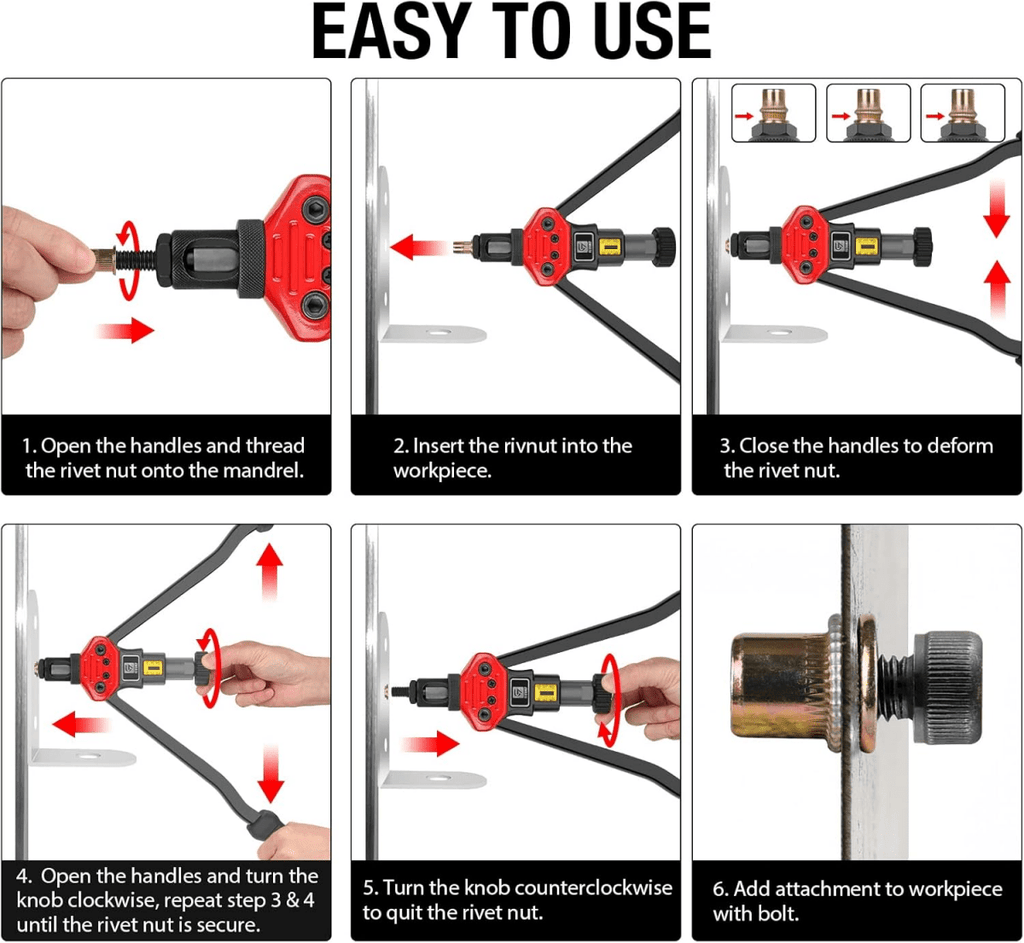 EASY TO USE

1. Open the handles and thread the rivet nut onto the mandrel.

2. Insert the rivnut into the workpiece.

3. Close the handles to deform the rivet nut.

4. Open the handles and turn the knob clockwise, repeat step 3 & 4 until the rivet nut is secure.

5. Turn the knob counterclockwise to quit the rivet nut.

6. Add attachment to workpiece with bolt.