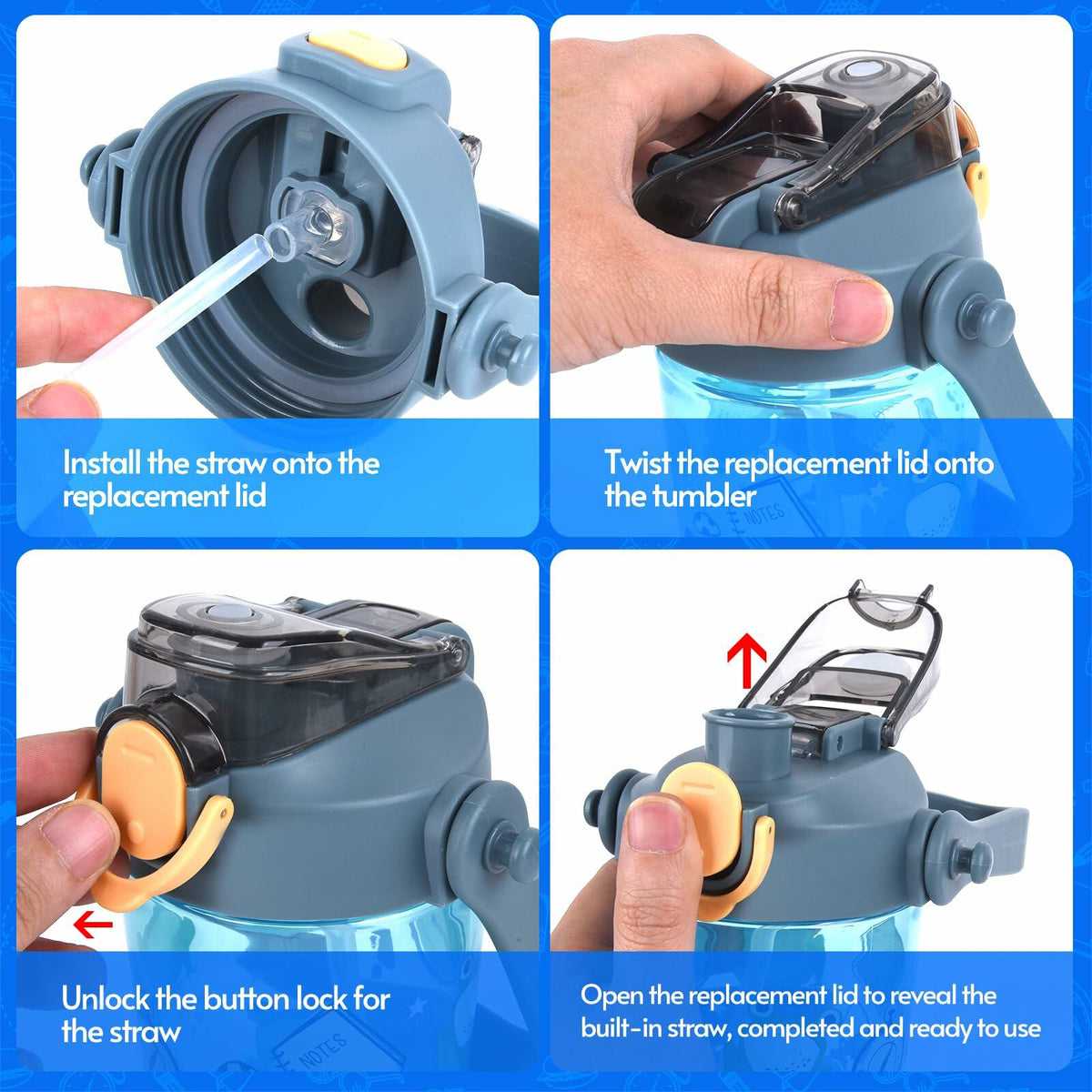 Install the straw onto the replacement lid

Twist the replacement lid onto the tumbler

NOTES

Unlock the button lock for the straw

NOTES

Open the replacement lid to reveal the built-in straw, completed and ready to use