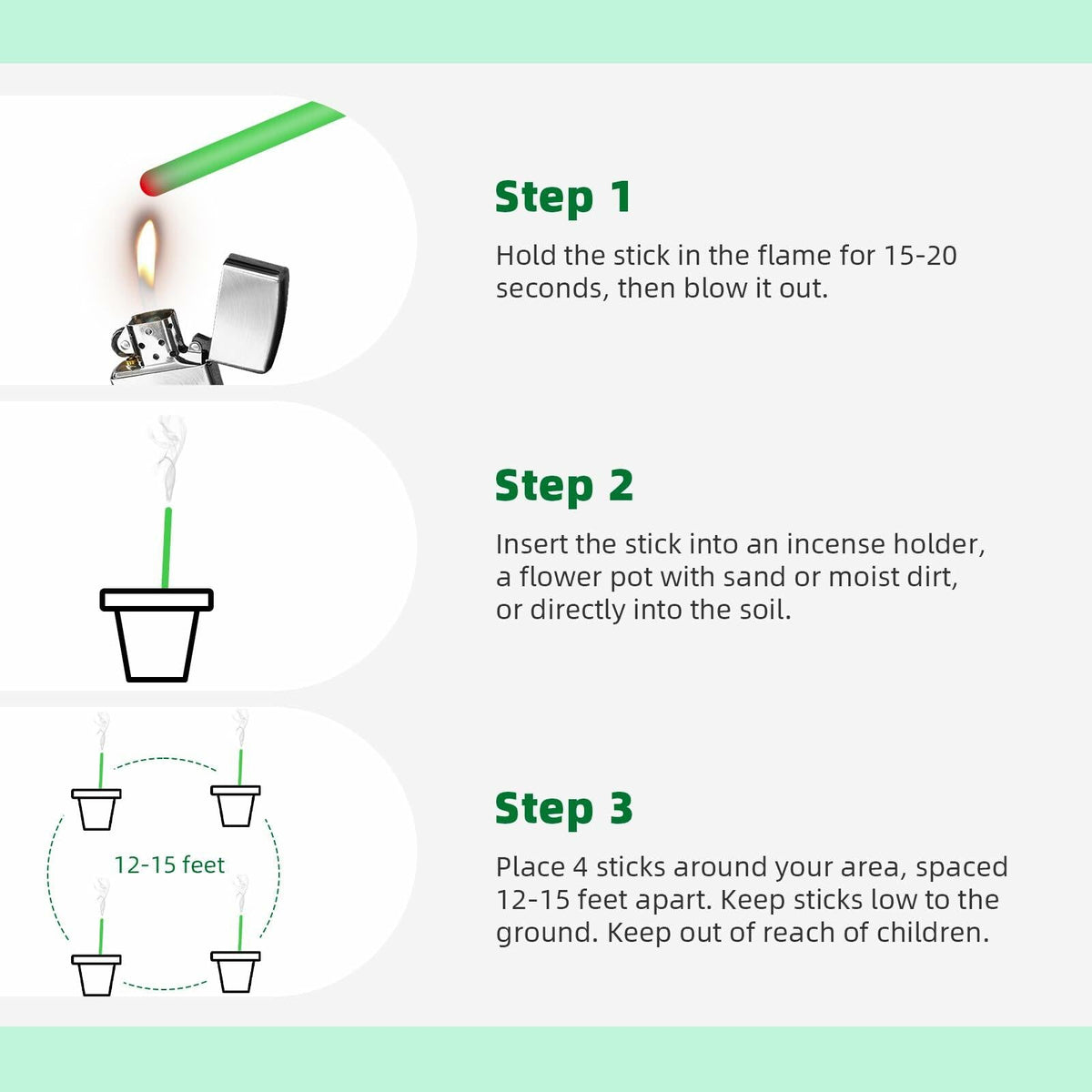 Step 1

Hold the stick in the flame for 15-20 seconds, then blow it out.

Step 2

Insert the stick into an incense holder, a flower pot with sand or moist dirt, or directly into the soil.

12-15 feet

Step 3

Place 4 sticks around your area, spaced 12-15 feet apart. Keep sticks low to the ground. Keep out of reach of children.