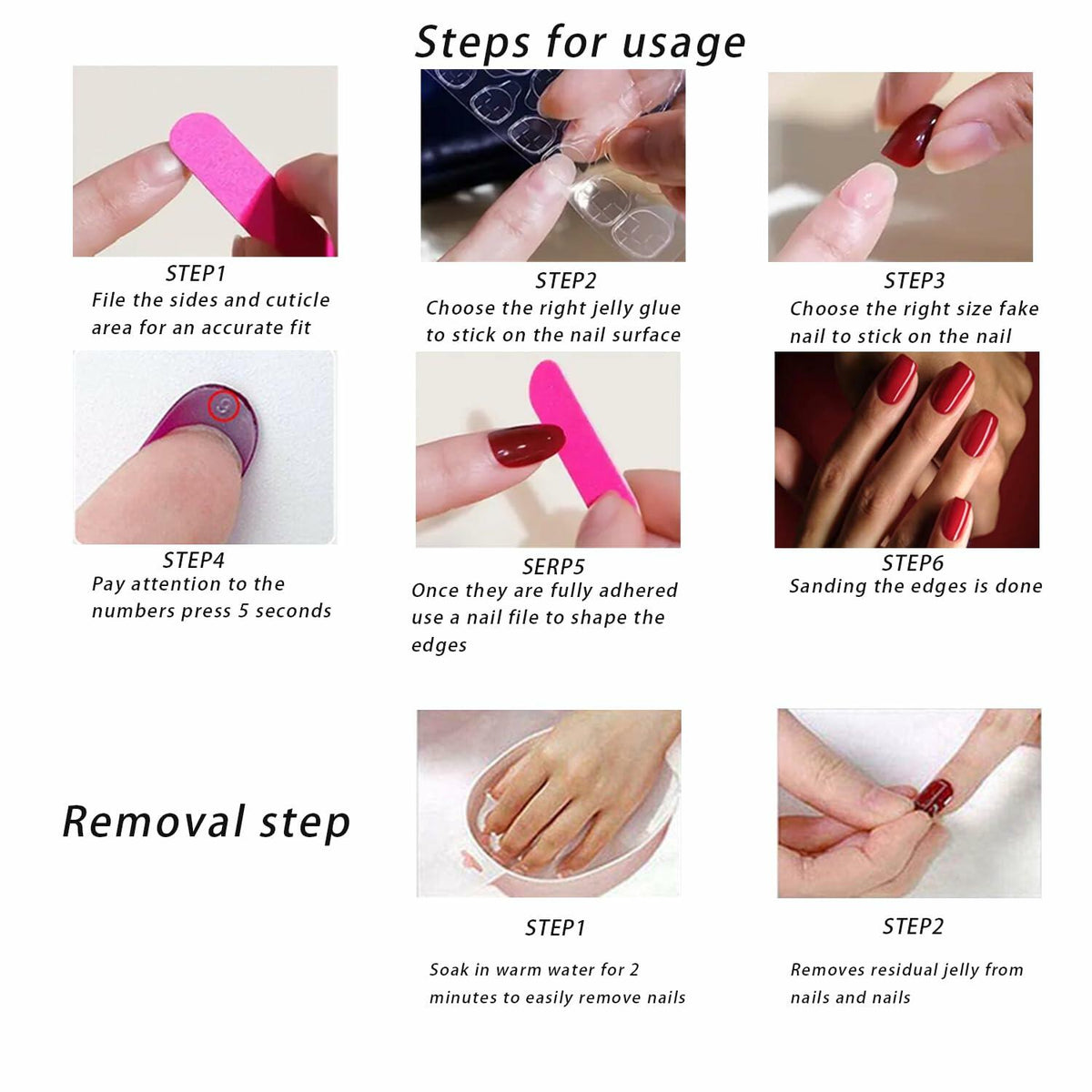 Steps for usage

STEP1
File the sides and cuticle area for an accurate fit

STEP2
Choose the right jelly glue to stick on the nail surface

STEP3
Choose the right size fake nail to stick on the nail

STEP4
Pay attention to the numbers press 5 seconds

SERP5
Once they are fully adhered use a nail file to shape the edges

STEP6
Sanding the edges is done

Removal step

STEP1
Soak in warm water for 2 minutes to easily remove nails

STEP2
Removes residual jelly from nails and nails