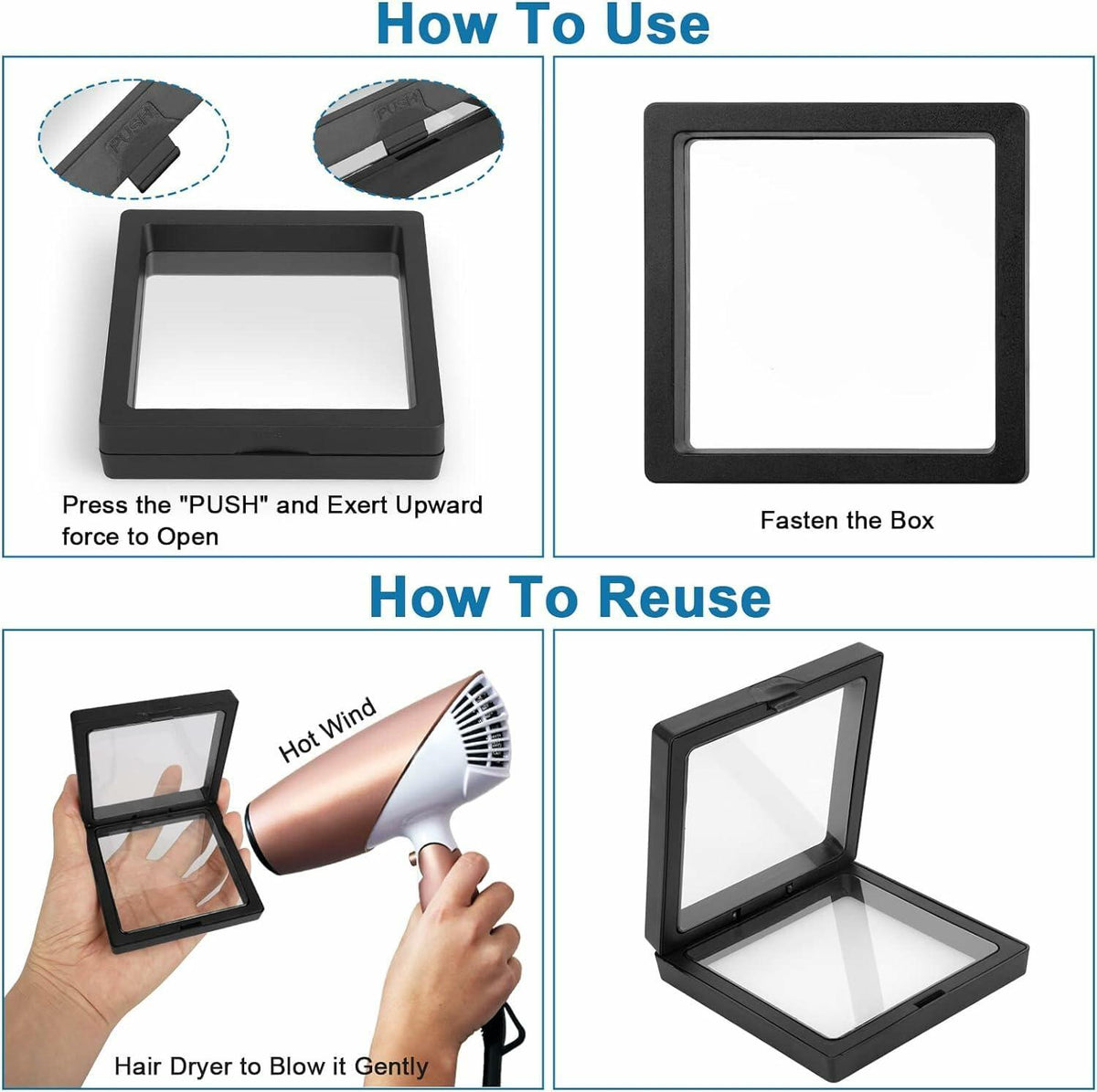 How To Use

PUSH

PUSH

Press the "PUSH" and Exert Upward force to Open

Fasten the Box

How To Reuse

Hot Wind

Hair Dryer to Blow it Gently